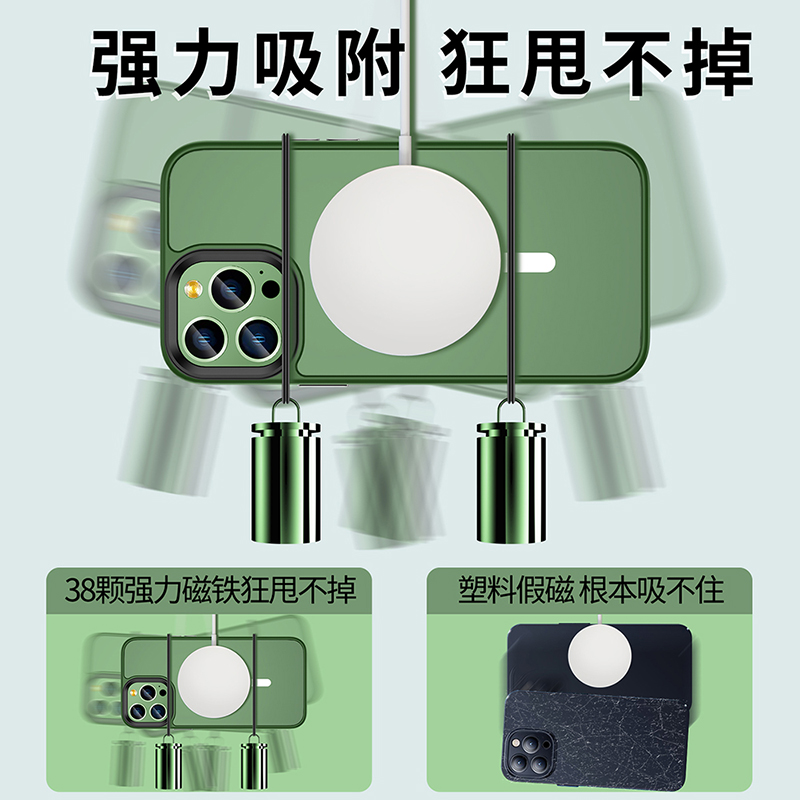 强力吸附 狂甩不掉

38颗强力磁铁狂甩不掉

塑料假磁 根本吸不住