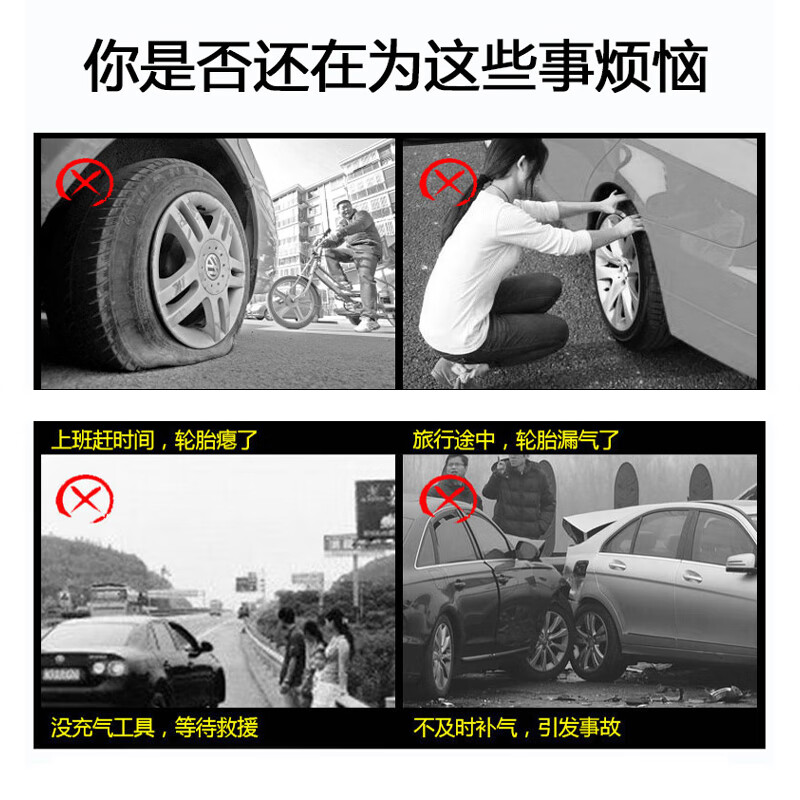 你是否还在为这些事烦恼

上班赶时间，轮胎瘪了

旅行途中，轮胎漏气了

没充气工具，等待救援

不及时补气，引发事故