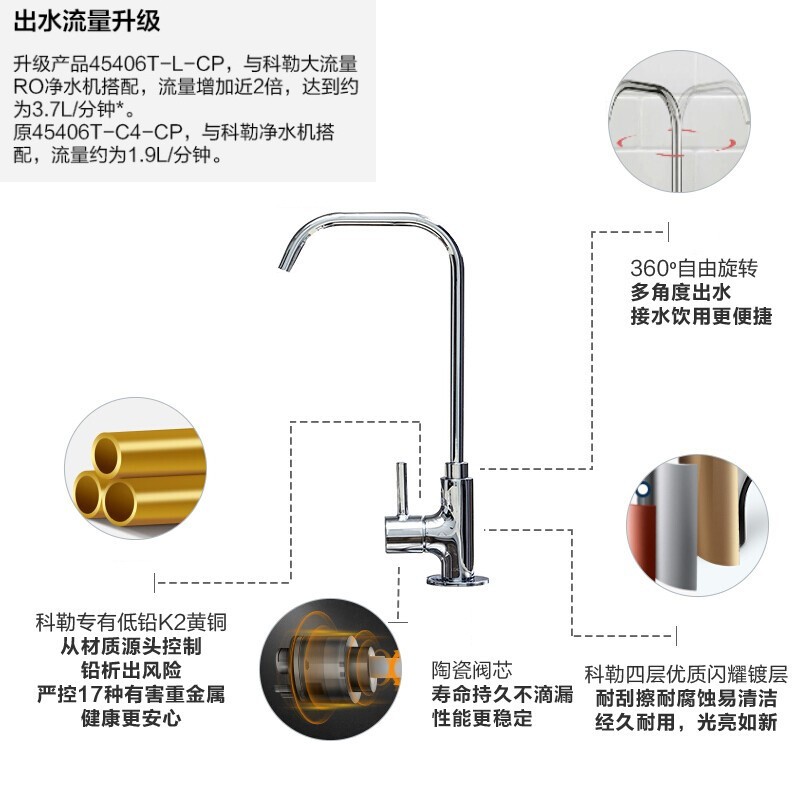 出水流量升级

升级产品45406T-L-CP，与科勒大流量RO净水机搭配，流量增加近2倍，达到约为3.7L/分钟*。
原45406T-C4-CP，与科勒净水机搭配，流量约为1.9L/分钟。

360°自由旋转
多角度出水
接水饮用更便捷

科勒专有低铅K2黄铜
从材质源头控制
铅析出风险
严控17种有害重金属
健康更安心

陶瓷阀芯
寿命持久不滴漏
性能更稳定

科勒四层优质闪耀镀层
耐刮擦耐腐蚀易清洁
经久耐用，光亮如新