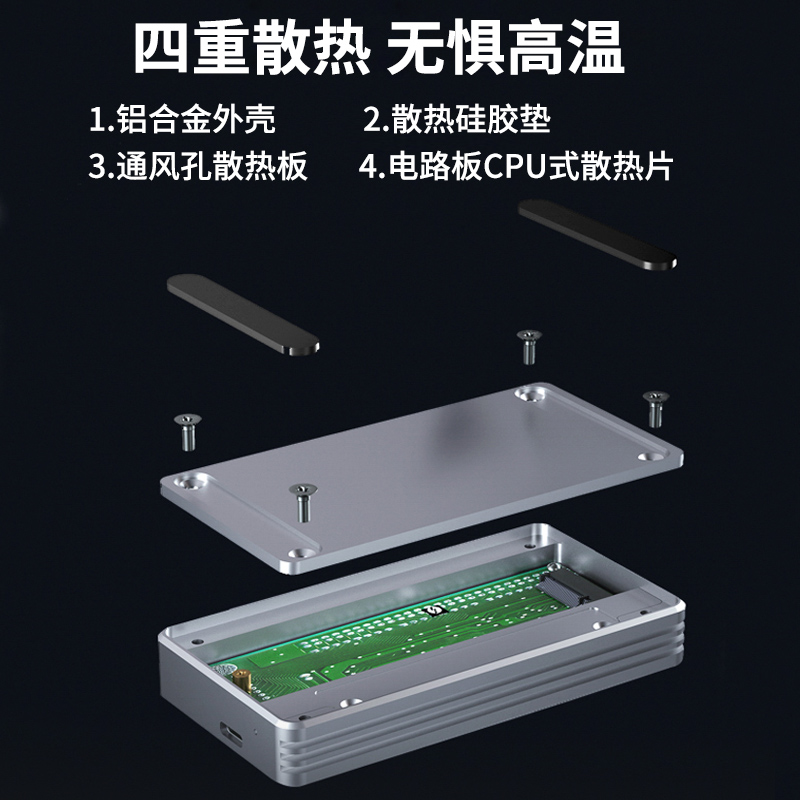 四重散热 无惧高温

1.铝合金外壳 2.散热硅胶垫

3.通风孔散热板 4.电路板CPU式散热片