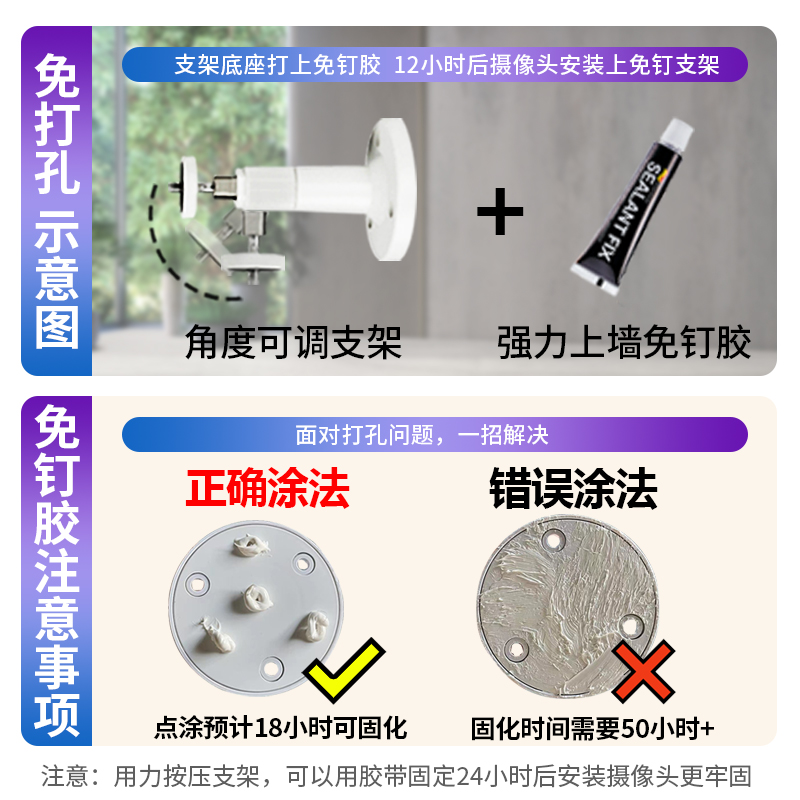 免打孔示意图

支架底座打上免钉胶 12小时后摄像头安装上免钉支架

SEALANT FIX

角度可调支架

强力上墙免钉胶

免钉胶注意事项

面对打孔问题，一招解决

正确涂法

错误涂法

点涂预计18小时可固化

固化时间需要50小时+

注意：用力按压支架，可以用胶带固定24小时后安装摄像头更牢固