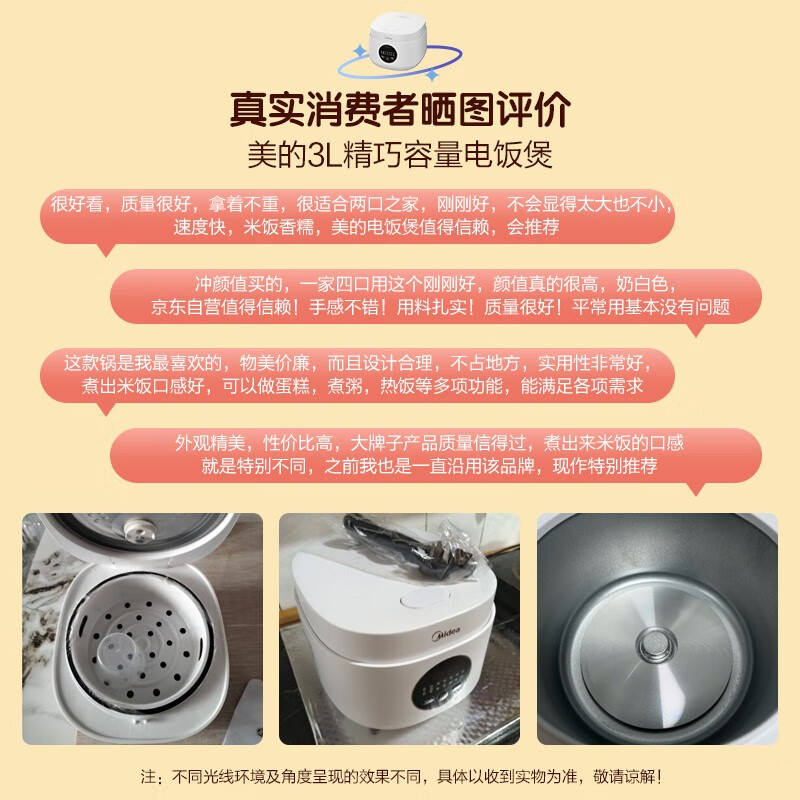 真实消费者晒图评价
美的3L精巧容量电饭煲

很好看，质量很好，拿着不重，很适合两口之家，刚刚好，不会显得太大也不小，速度快，米饭香糯，美的电饭煲值得信赖，会推荐

冲颜值买的，一家四口用这个刚刚好，颜值真的很高，奶白色，京东自营值得信赖！手感不错！用料扎实！质量很好！平常用基本没有问题

这款锅是我最喜欢的，物美价廉，而且设计合理，不占地方，实用性非常好，煮出米饭口感好，可以做蛋糕，煮粥，热饭等多项功能，能满足各项需求

外观精美，性价比高，大牌子产品质量信得过，煮出来米饭的口感就是特别不同，之前我也是一直沿用该品牌，现作特别推荐

Midea

注：不同光线环境及角度呈现的效果不同，具体以收到实物为准，敬请谅解！