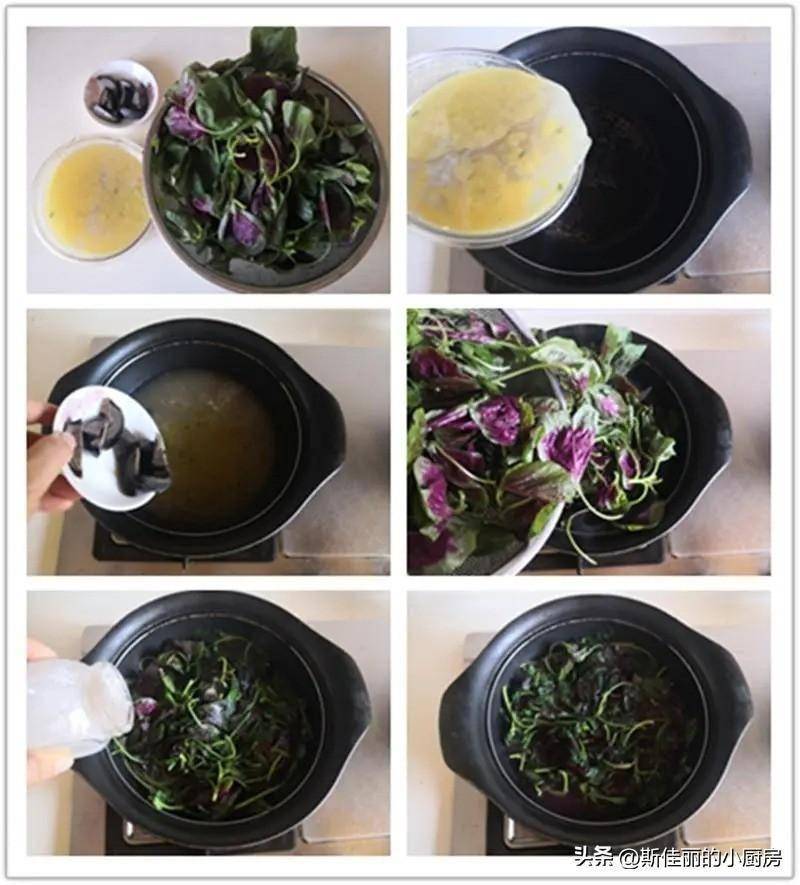 头条 @斯佳丽的小厨房