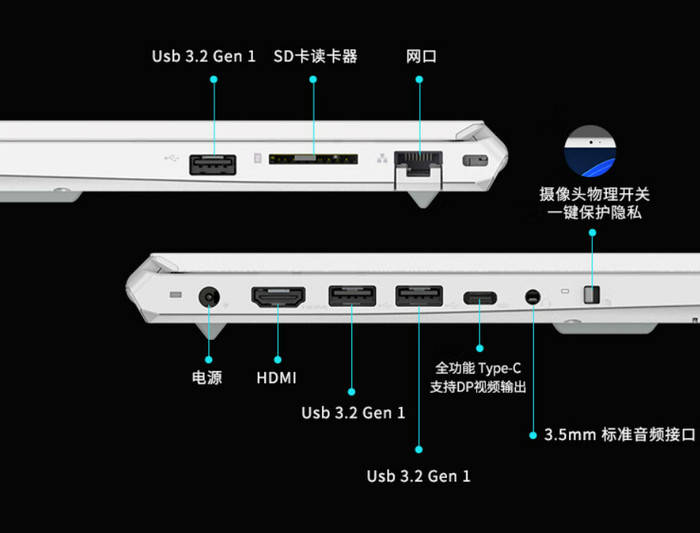 Usb 3.2 Gen 1

SD卡读卡器

网口

摄像头物理开关
一键保护隐私

电源

HDMI

Usb 3.2 Gen 1

Usb 3.2 Gen 1

全功能 Type-C
支持DP视频输出

3.5mm 标准音频接口