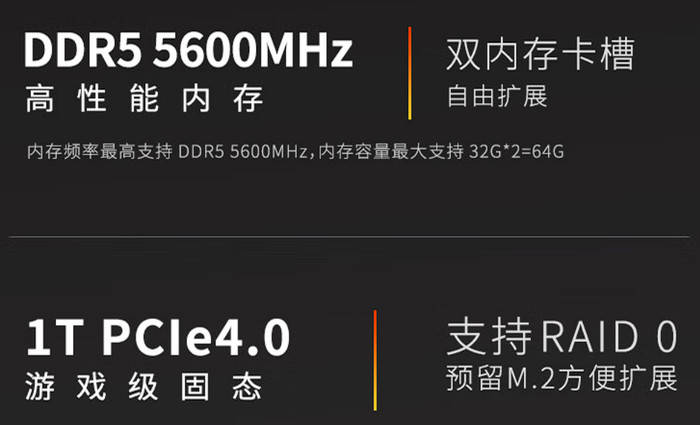 DDR5 5600MHz
高性能内存

双内存卡槽
自由扩展

内存频率最高支持DDR5 5600MHz,内存容量最大支持32G*2=64G

1T PCIe4.0
游戏级固态

支持RAID 0
预留M.2方便扩展