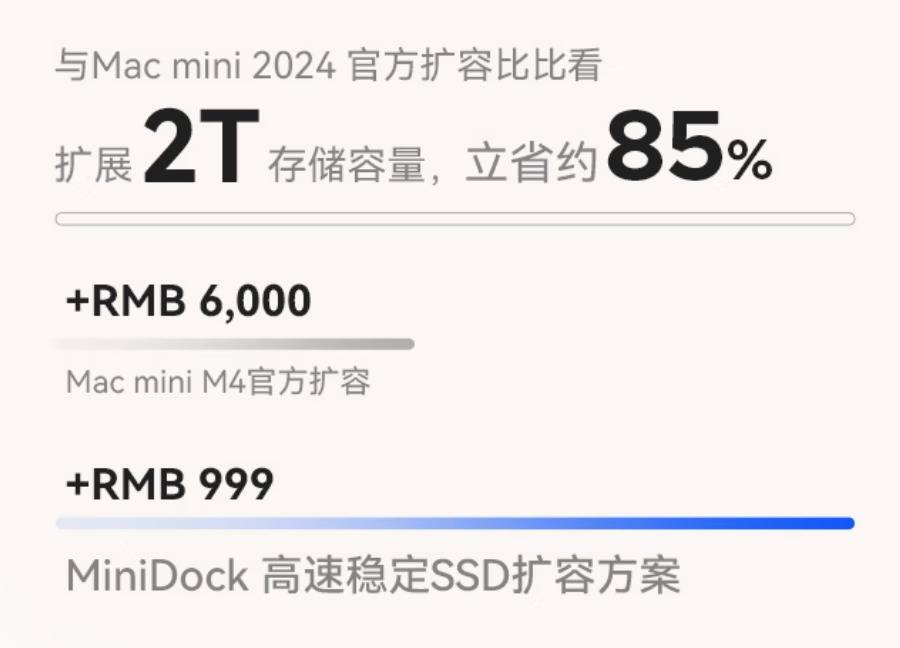 与Mac mini 2024 官方扩容比比看

扩展 2T 存储容量，立省约 85%

+RMB 6,000

Mac mini M4官方扩容

+RMB 999

MiniDock 高速稳定SSD扩容方案