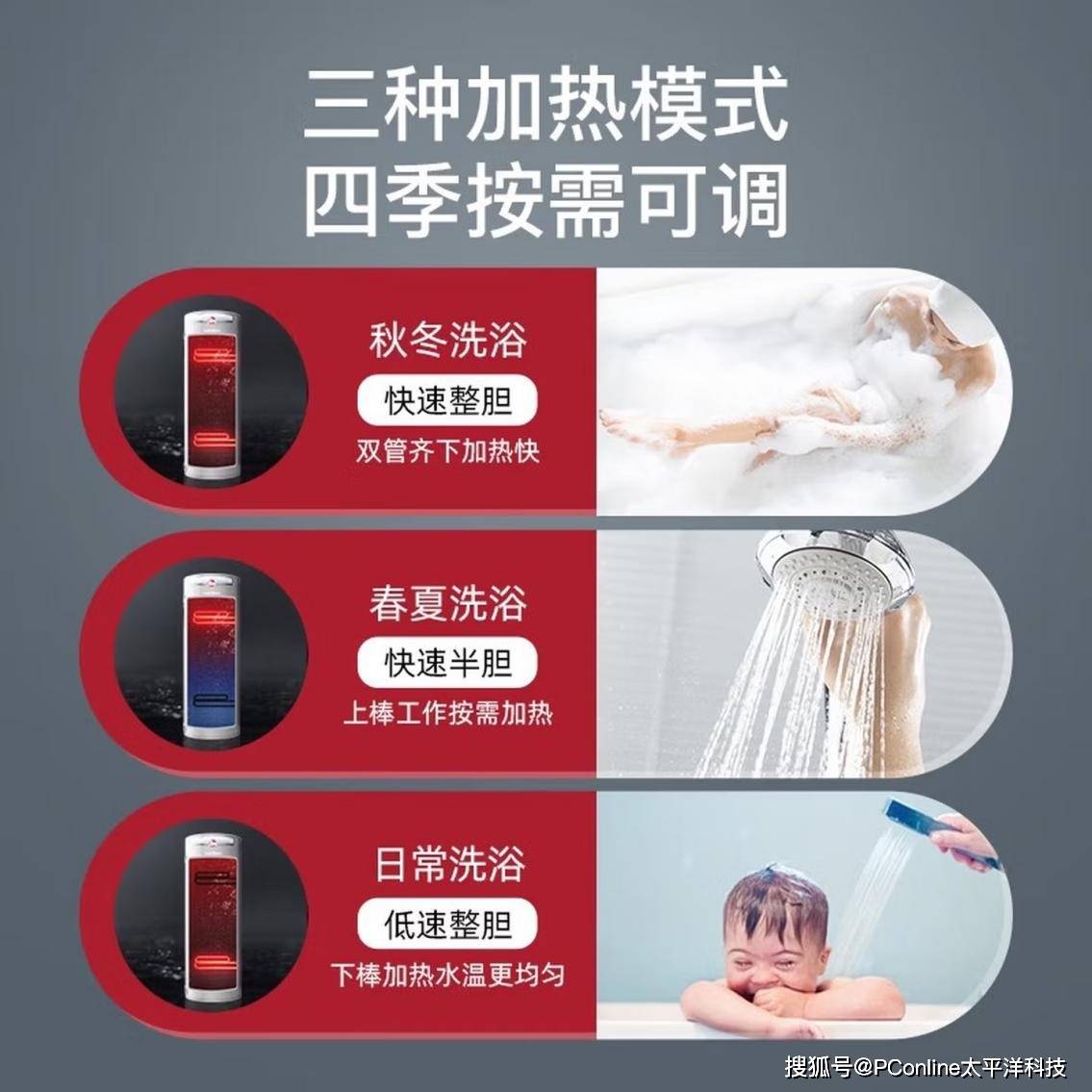 三种加热模式
四季按需可调

秋冬洗浴
快速整胆
双管齐下加热快

春夏洗浴
快速半胆
上棒工作按需加热

日常洗浴
低速整胆
下棒加热水温更均匀

搜狐号@PConline太平洋科技